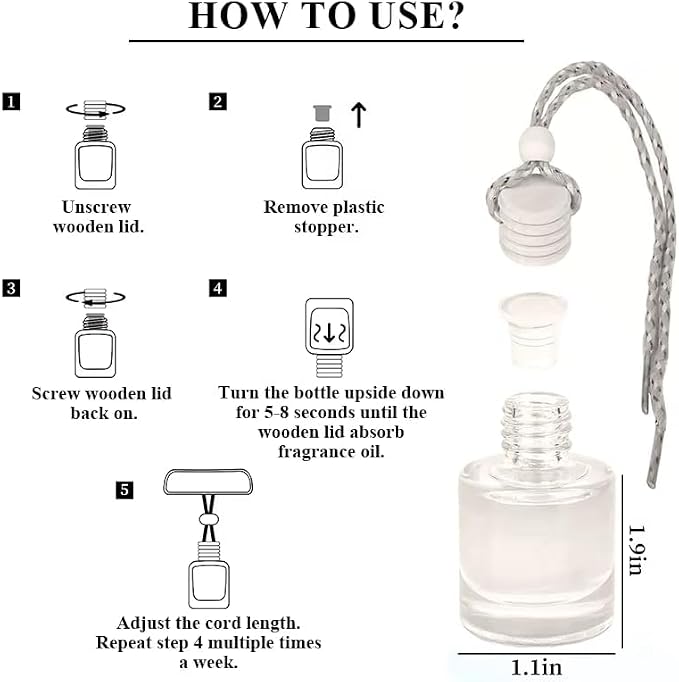 HOW TO USE?

1
Unscrew wooden lid.

2
Remove plastic stopper.

3
Screw wooden lid back on.

4
Turn the bottle upside down for 5-8 seconds until the wooden lid absorb fragrance oil.

5
Adjust the cord length. Repeat step 4 multiple times a week.

1.9in
1.1in