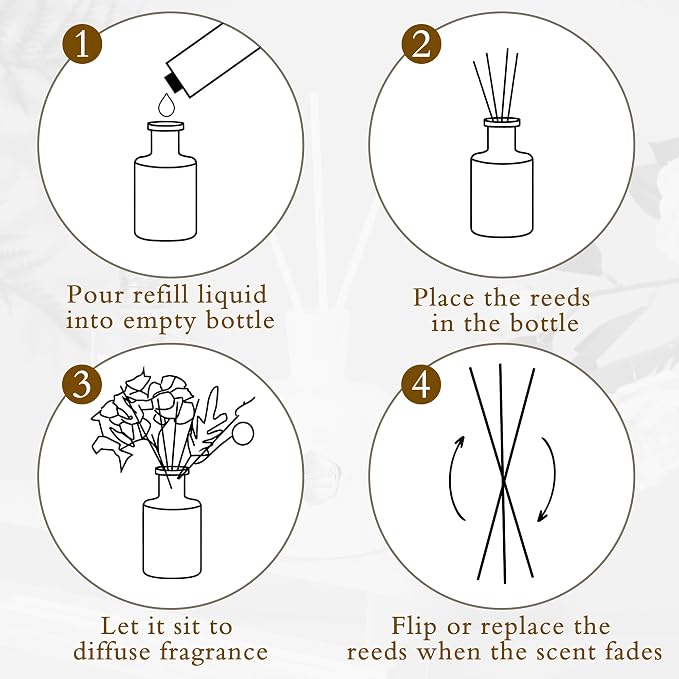 1

Pour refill liquid into empty bottle

2

Place the reeds in the bottle

3

Let it sit to diffuse fragrance

4

Flip or replace the reeds when the scent fades