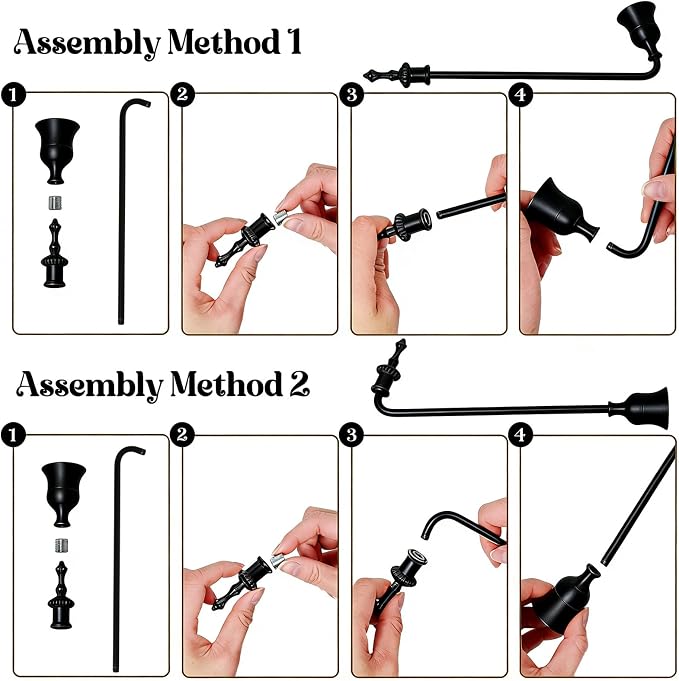 Assembly Method 1

1

2

3

4

Assembly Method 2

1

2

3

4