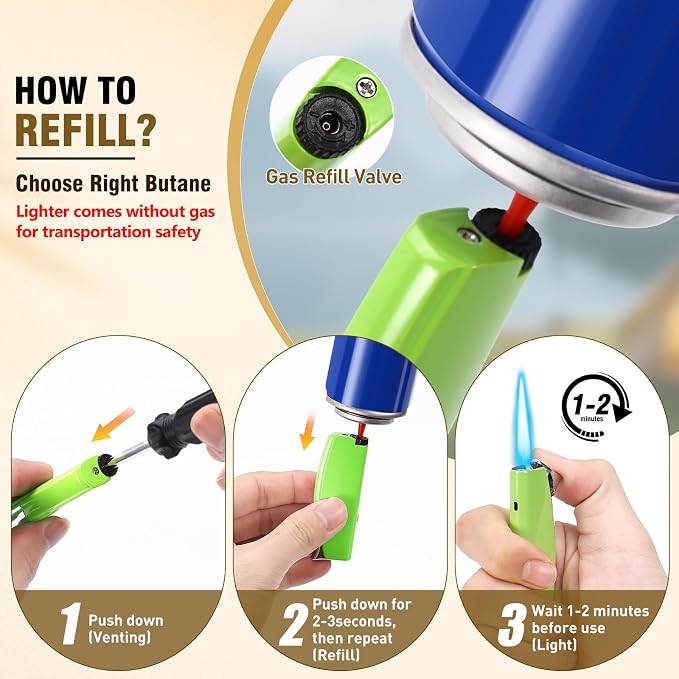 HOW TO
REFILL?

Choose Right Butane

Lighter comes without gas for transportation safety

Gas Refill Valve

1-2 minutes

1 Push down (Venting)

2 Push down for 2-3seconds, then repeat (Refill)

3 Wait 1-2 minutes before use (Light)