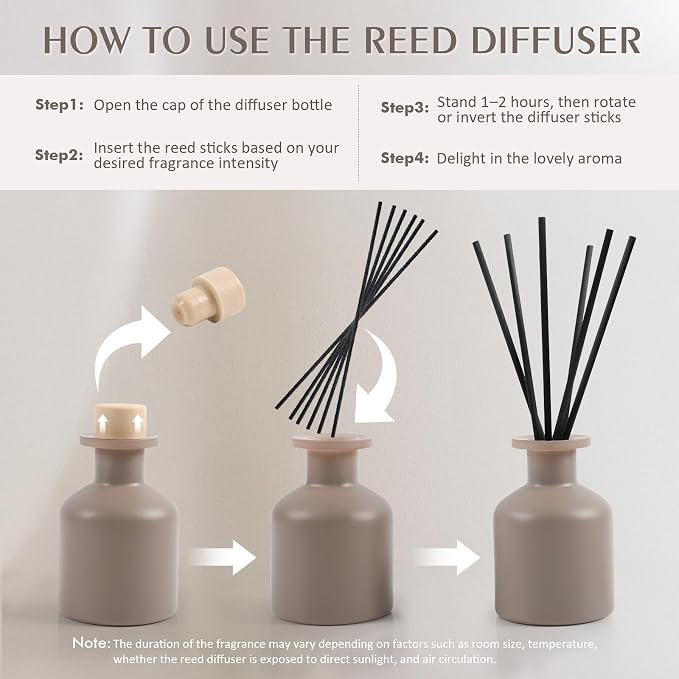 HOW TO USE THE REED DIFFUSER

Step1: Open the cap of the diffuser bottle

Step2: Insert the reed sticks based on your desired fragrance intensity

Step3: Stand 1–2 hours, then rotate or invert the diffuser sticks

Step4: Delight in the lovely aroma

Note: The duration of the fragrance may vary depending on factors such as room size, temperature, whether the reed diffuser is exposed to direct sunlight, and air circulation.