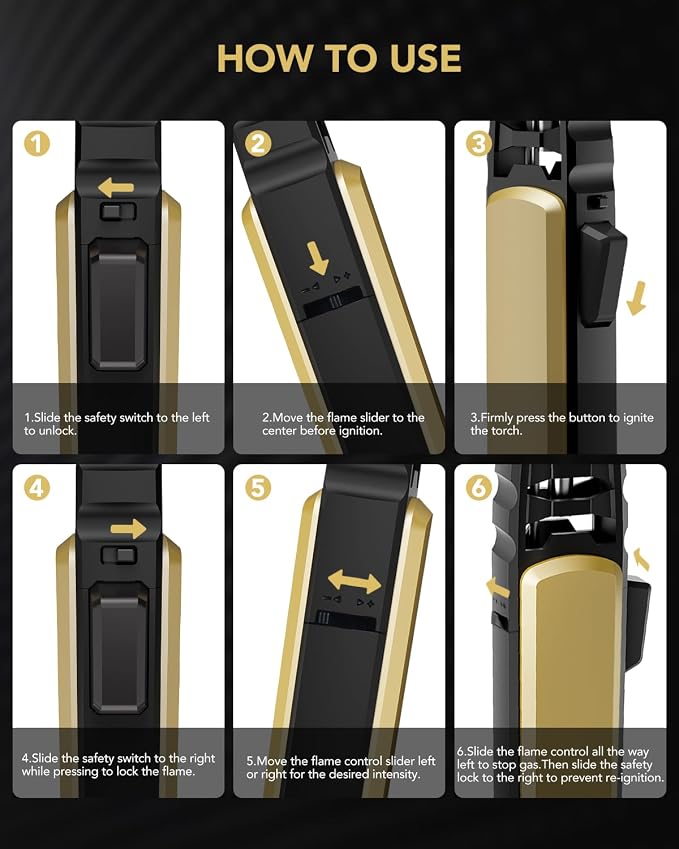 HOW TO USE

1

1.Slide the safety switch to the left to unlock.

2

2.Move the flame slider to the center before ignition.

3

3.Firmly press the button to ignite the torch.

4

4.Slide the safety switch to the right while pressing to lock the flame.

5

5.Move the flame control slider left or right for the desired intensity.

6

6.Slide the flame control all the way left to stop gas.Then slide the safety lock to the right to prevent re-ignition.