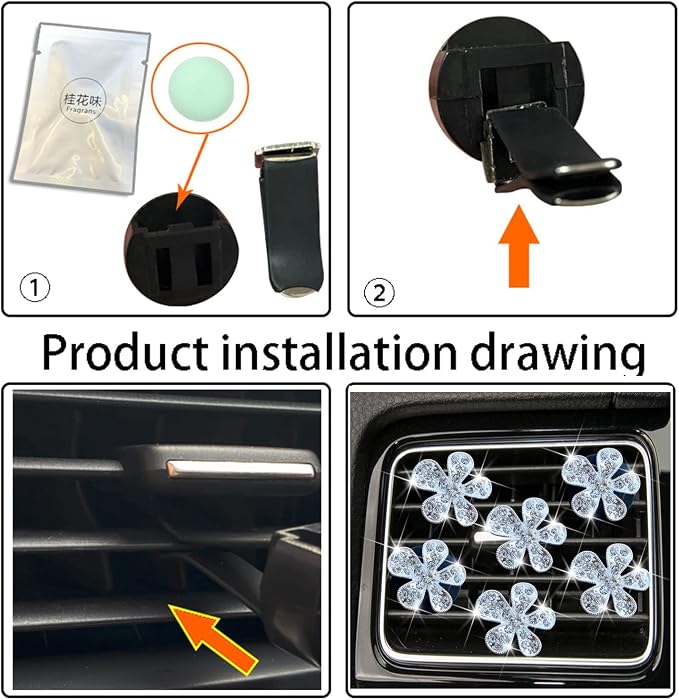 桂花味
Fragrans

①

②

Product installation drawing