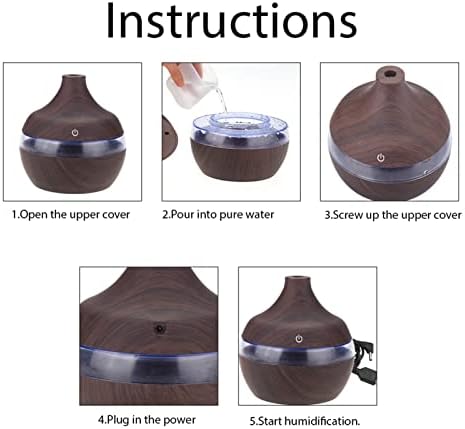 Instructions

1.Open the upper cover

2.Pour into pure water

3.Screw up the upper cover

4.Plug in the power

5.Start humidification.