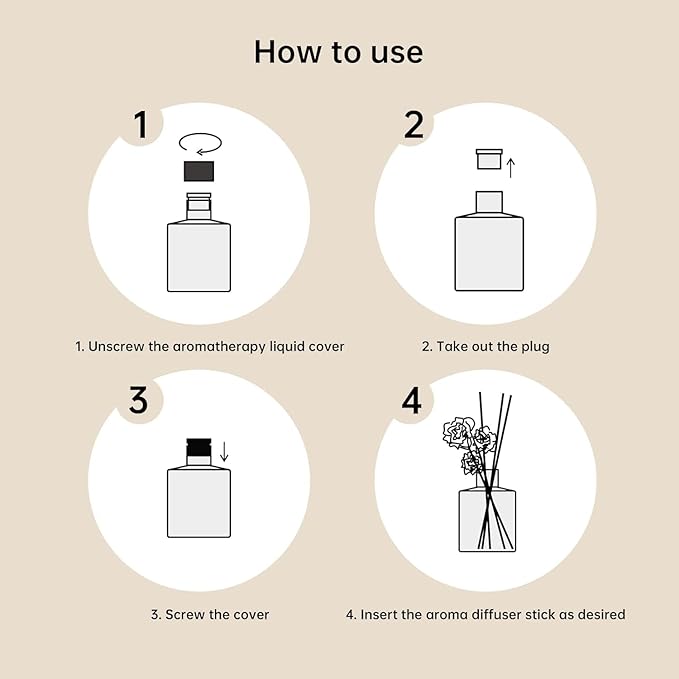 How to use

1

1. Unscrew the aromatherapy liquid cover

2

2. Take out the plug

3

3. Screw the cover

4

4. Insert the aroma diffuser stick as desired