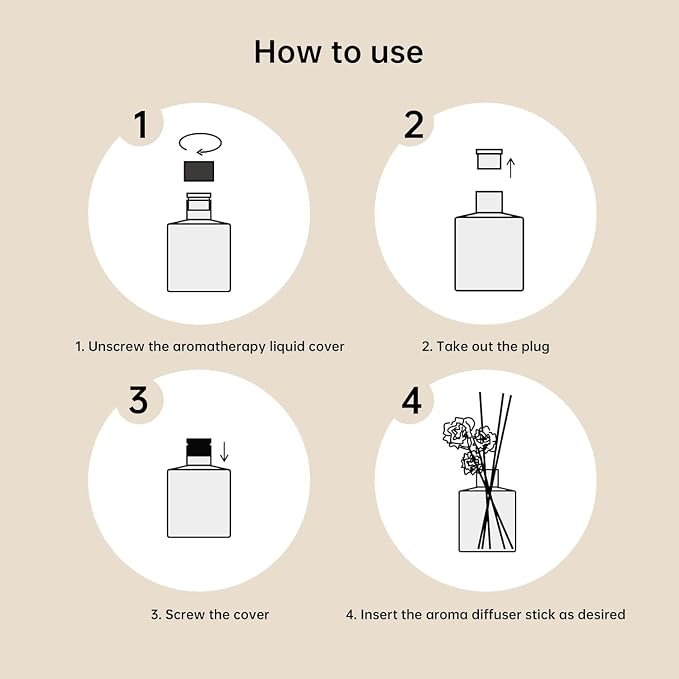 How to use

1

1. Unscrew the aromatherapy liquid cover

2

2. Take out the plug

3

3. Screw the cover

4

4. Insert the aroma diffuser stick as desired