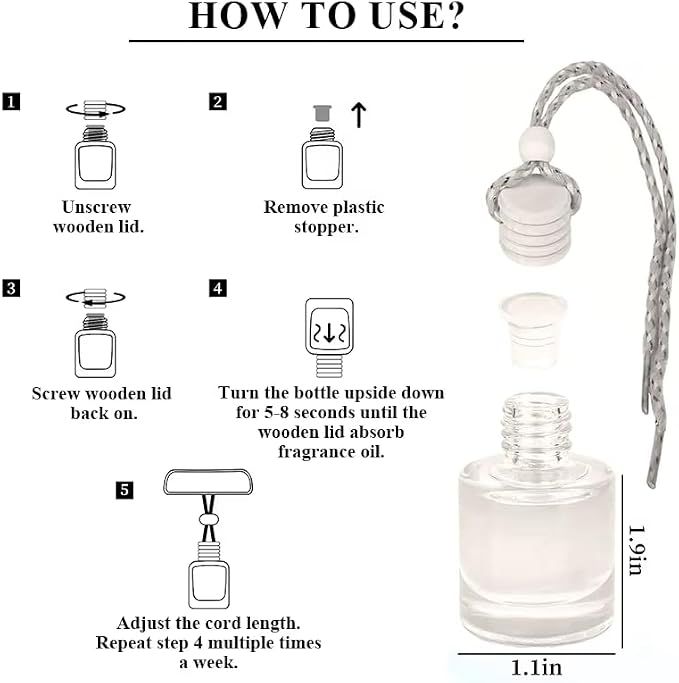 HOW TO USE?

1
Unscrew wooden lid.

2
Remove plastic stopper.

3
Screw wooden lid back on.

4
Turn the bottle upside down for 5-8 seconds until the wooden lid absorb fragrance oil.

5
Adjust the cord length. Repeat step 4 multiple times a week.

1.9in

1.1in