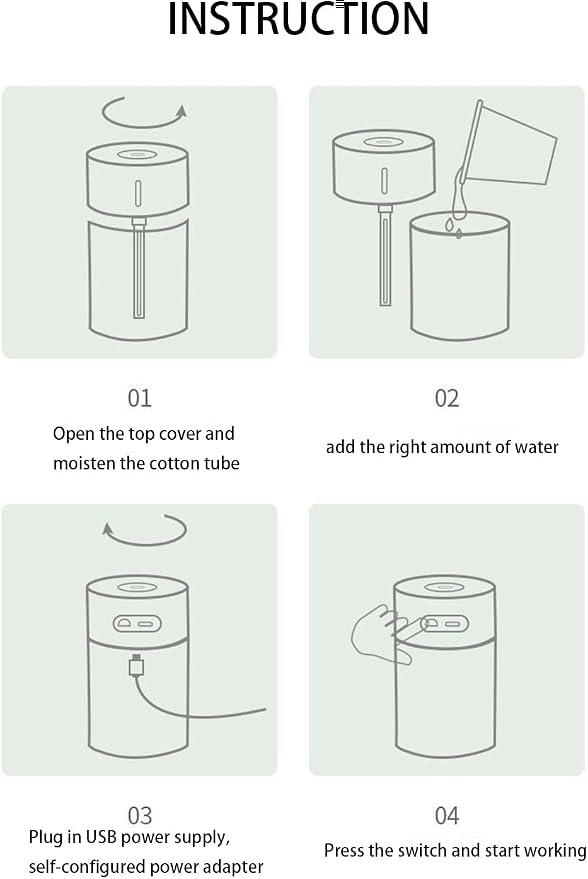 INSTRUCTION

01

Open the top cover and moisten the cotton tube

02

add the right amount of water

03

Plug in USB power supply, self-configured power adapter

04

Press the switch and start working