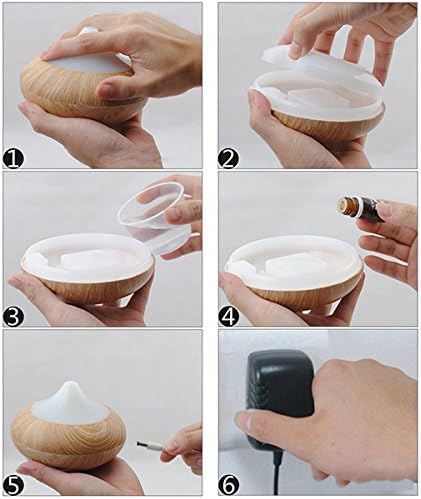 1
2
3
4
5
6