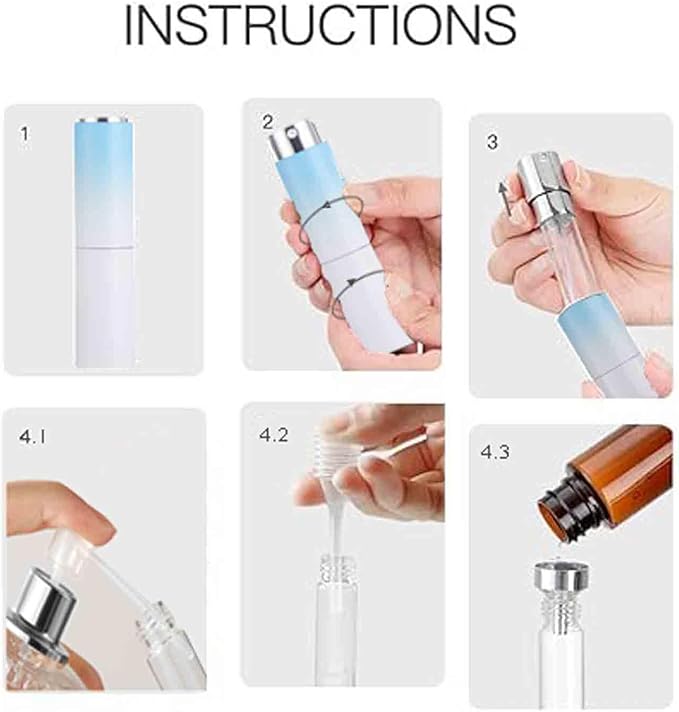 INSTRUCTIONS

1

2

3

4.1

4.2

4.3