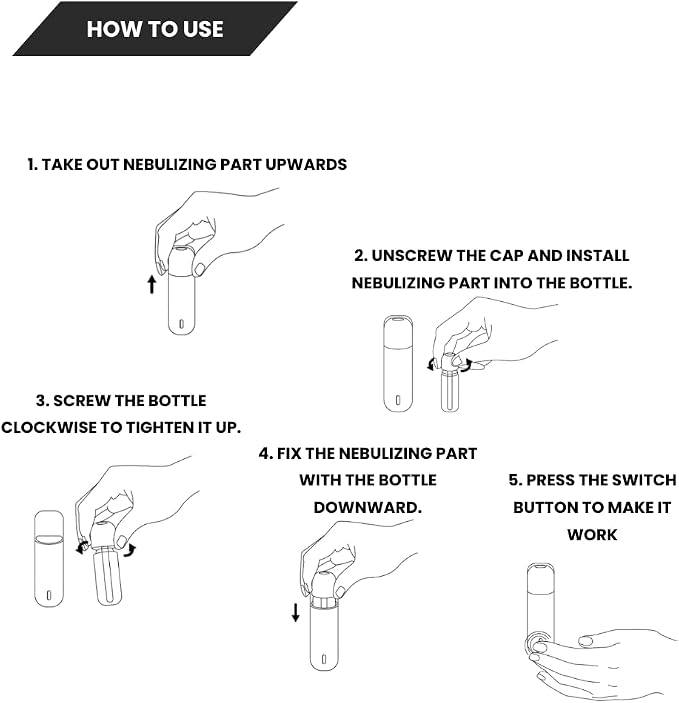 HOW TO USE

1. TAKE OUT NEBULIZING PART UPWARDS

2. UNSCREW THE CAP AND INSTALL NEBULIZING PART INTO THE BOTTLE.

3. SCREW THE BOTTLE CLOCKWISE TO TIGHTEN IT UP.

4. FIX THE NEBULIZING PART WITH THE BOTTLE DOWNWARD.

5. PRESS THE SWITCH BUTTON TO MAKE IT WORK