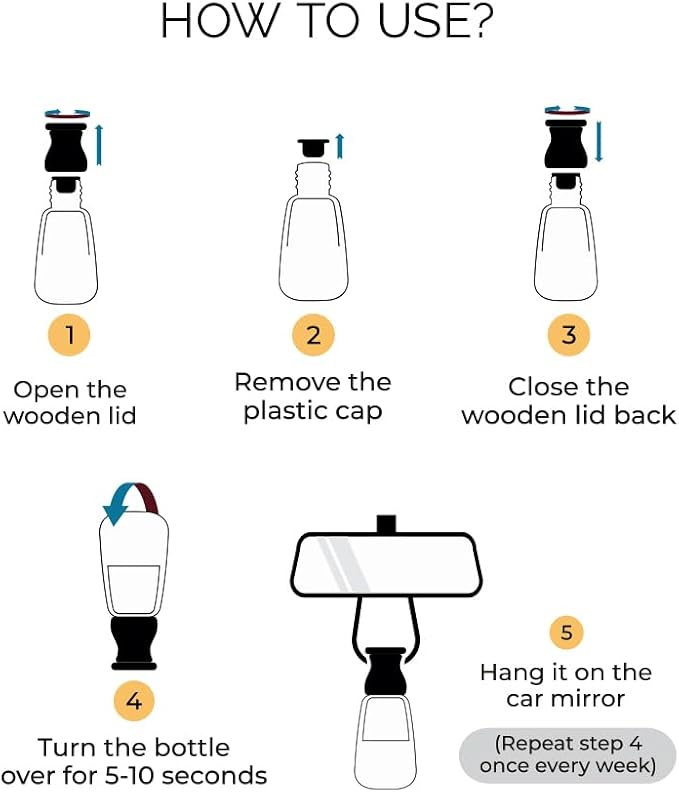 HOW TO USE?

1

Open the wooden lid

2

Remove the plastic cap

3

Close the wooden lid back

4

Turn the bottle over for 5-10 seconds

5

Hang it on the car mirror

(Repeat step 4 once every week)