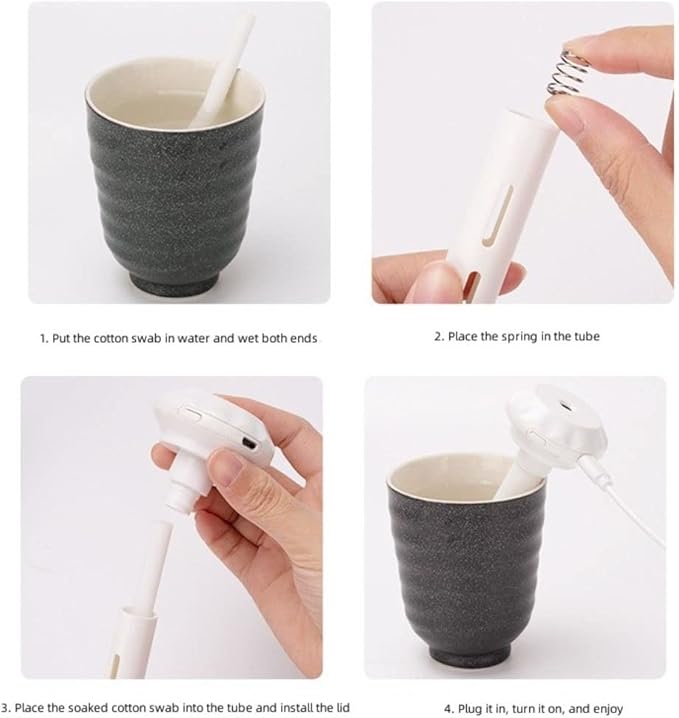 1. Put the cotton swab in water and wet both ends

2. Place the spring in the tube

3. Place the soaked cotton swab into the tube and install the lid

4. Plug it in, turn it on, and enjoy