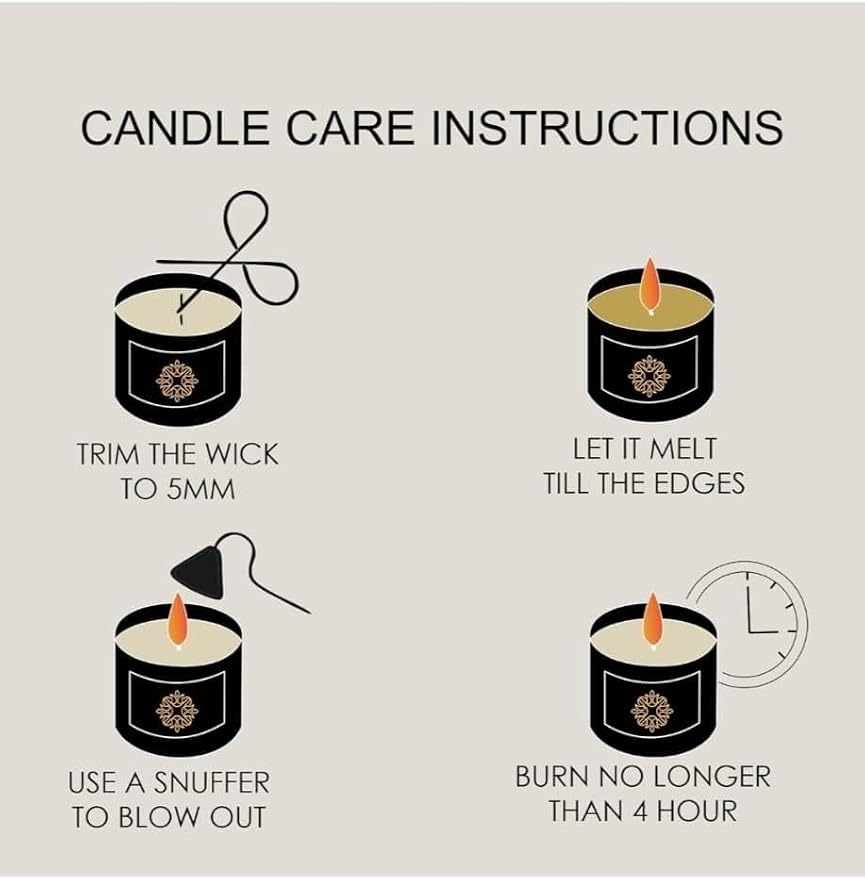 CANDLE CARE INSTRUCTIONS

TRIM THE WICK TO 5MM

LET IT MELT TILL THE EDGES

USE A SNUFFER TO BLOW OUT

BURN NO LONGER THAN 4 HOUR