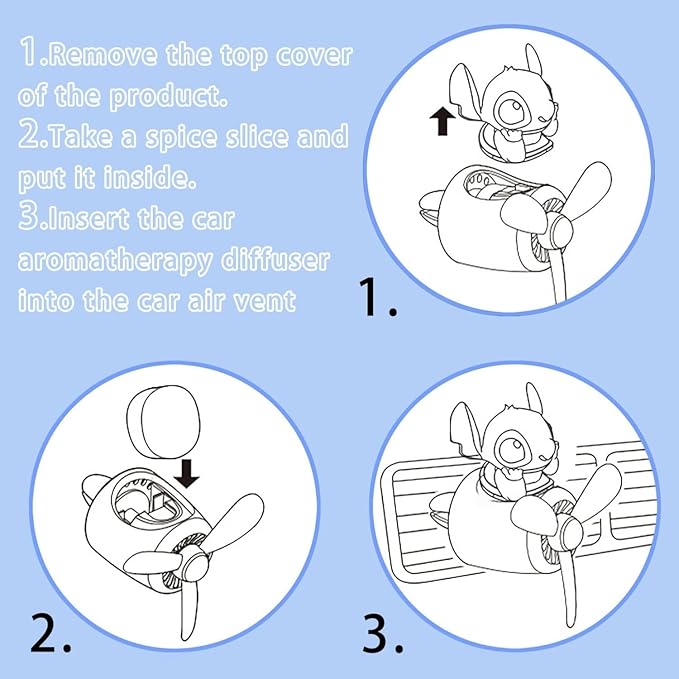 1.Remove the top cover of the product.
2.Take a spice slice and put it inside.
3.Insert the car aromatherapy diffuser into the car air vent

1.

2.

3.