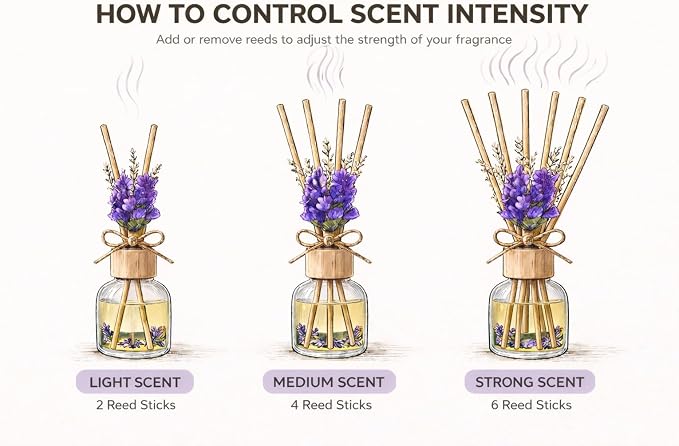 HOW TO CONTROL SCENT INTENSITY

Add or remove reeds to adjust the strength of your fragrance

LIGHT SCENT
2 Reed Sticks

MEDIUM SCENT
4 Reed Sticks

STRONG SCENT
6 Reed Sticks