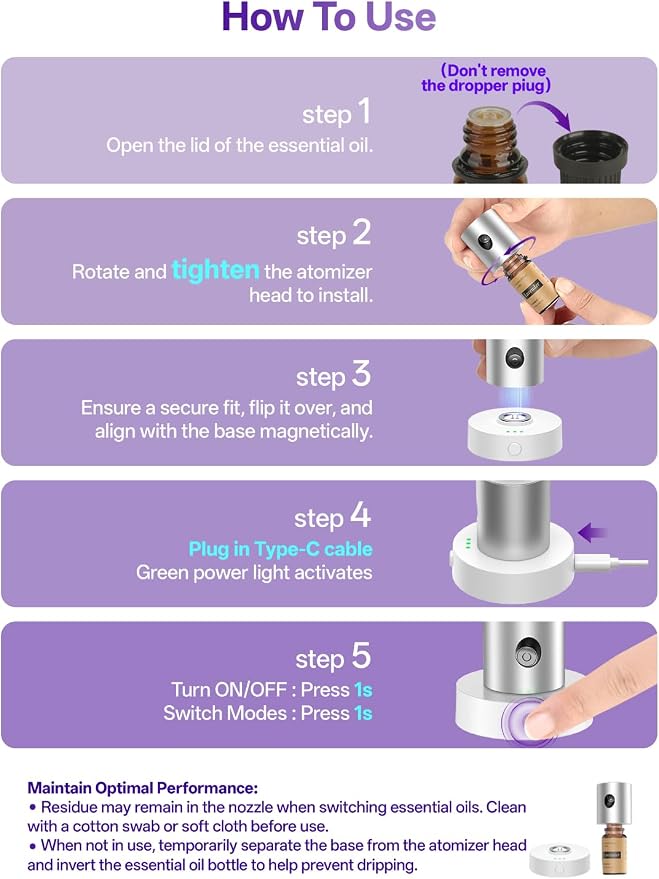 How To Use

step 1
Open the lid of the essential oil.

(Don't remove the dropper piug)

step 2
Rotate and tighten the atomizer head to install.

step 3
Ensure a secure fit, flip it over, and align with the base magnetically.

step 4
Plug in Type-C cable
Green power light activates

step 5
Turn ON/OFF : Press 1s
Switch Modes : Press 1s

Maintain Optimal Performance:
• Residue may remain in the nozzle when switching essential oils. Clean with a cotton swab or soft cloth before use.
• When not in use, temporarily separate the base from the atomizer head and invert the essential oil bottle to help prevent dripping.