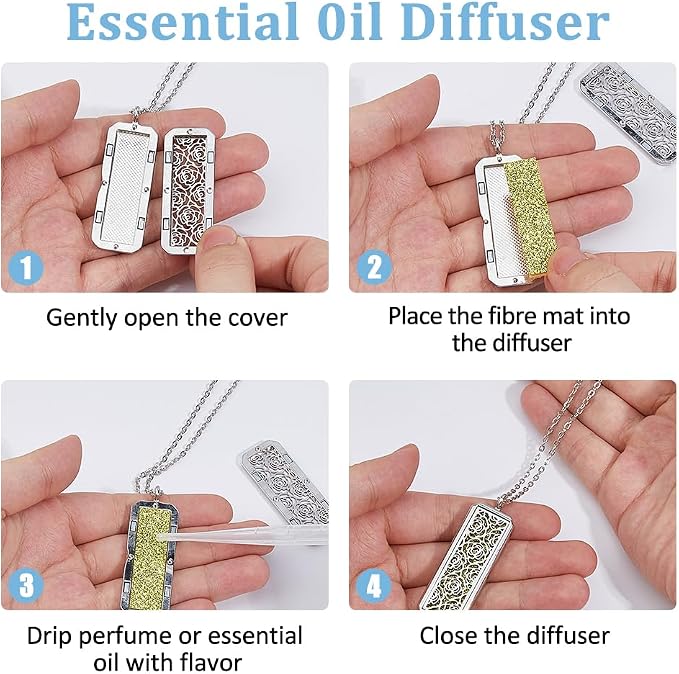 Essential Oil Diffuser

1

Gently open the cover

2

Place the fibre mat into the diffuser

3

Drip perfume or essential oil with flavor

4

Close the diffuser