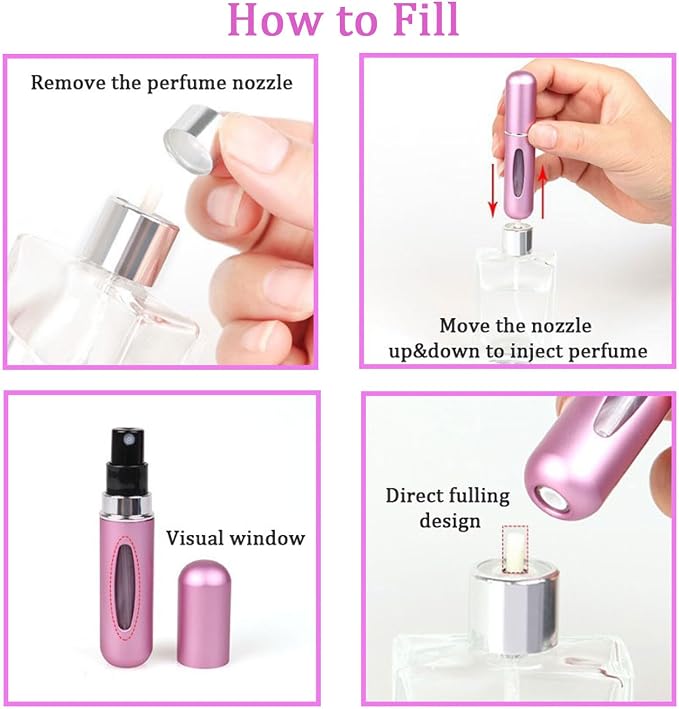 How to Fill

Remove the perfume nozzle

Move the nozzle up&down to inject perfume

Visual window

Direct fulling design