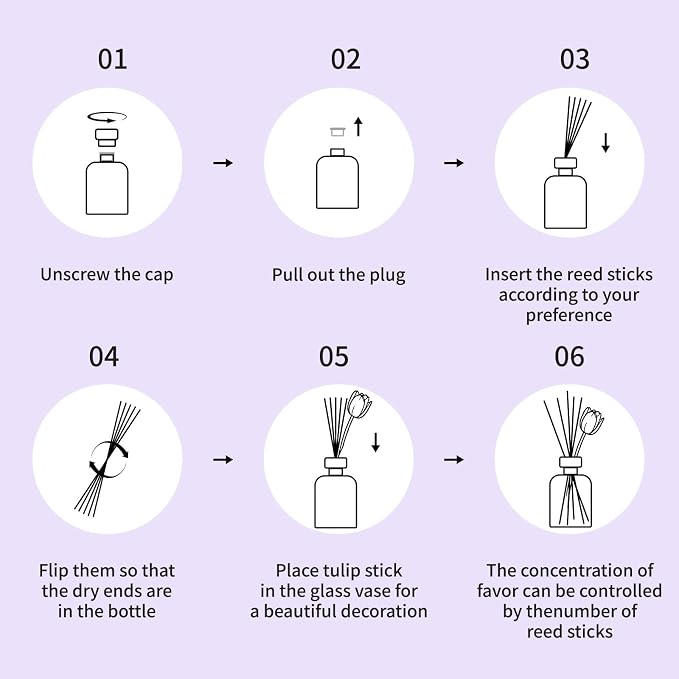 01

Unscrew the cap

02

Pull out the plug

03

Insert the reed sticks according to your preference

04

Flip them so that the dry ends are in the bottle

05

Place tulip stick in the glass vase for a beautiful decoration

06

The concentration of favor can be controlled by thenumber of reed sticks