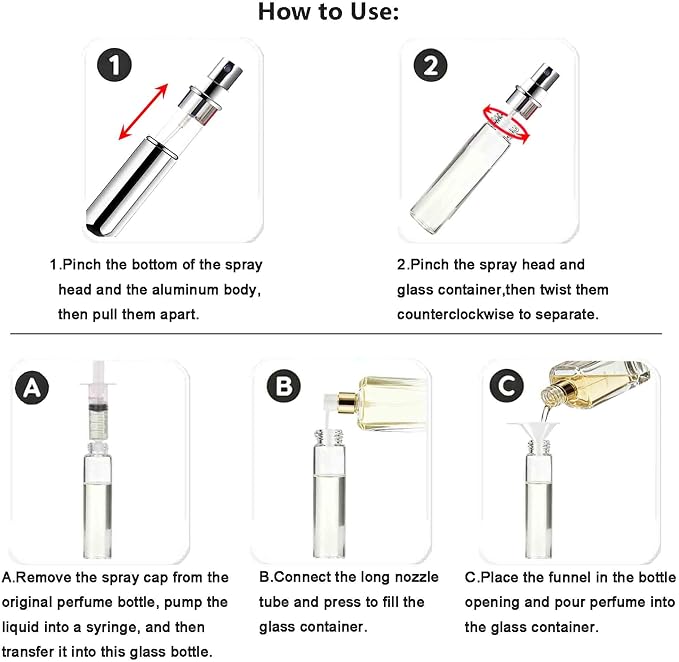 How to Use:

1

2

1.Pinch the bottom of the spray head and the aluminum body, then pull them apart.

2.Pinch the spray head and glass container,then twist them counterclockwise to separate.

A

B

C

A.Remove the spray cap from the original perfume bottle, pump the liquid into a syringe, and then transfer it into this glass bottle.

B.Connect the long nozzle tube and press to fill the glass container.

C.Place the funnel in the bottle opening and pour perfume into the glass container.