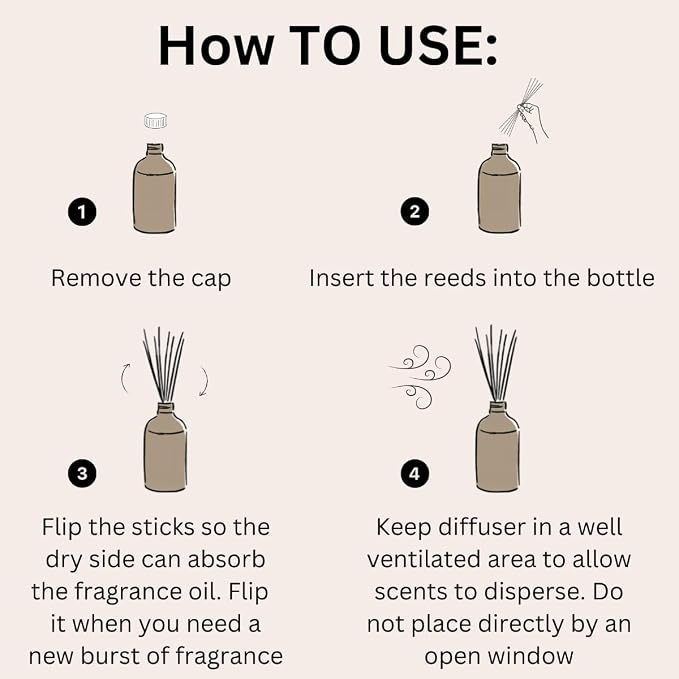 How TO USE:

1

Remove the cap

2

Insert the reeds into the bottle

3

Flip the sticks so the dry side can absorb the fragrance oil. Flip it when you need a new burst of fragrance

4

Keep diffuser in a well ventilated area to allow scents to disperse. Do not place directly by an open window