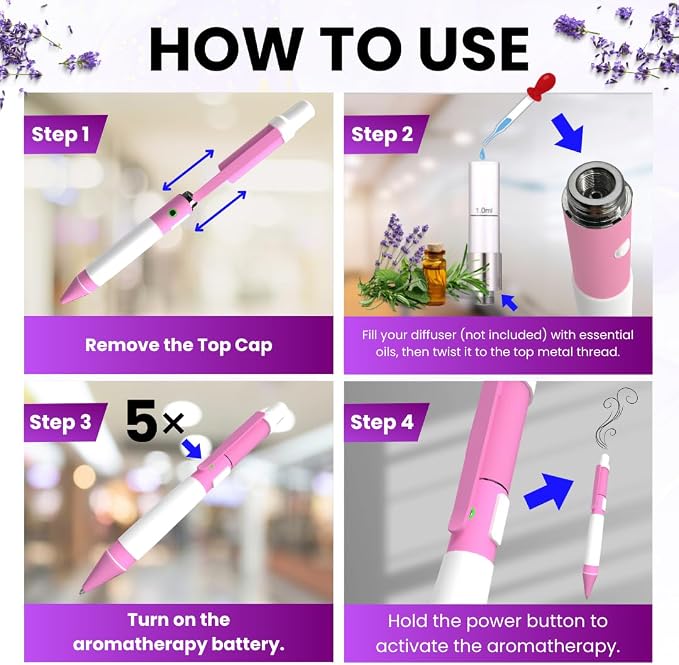 HOW TO USE

Step 1

Remove the Top Cap

Step 2

1.0ml

Fill your diffuser (not included) with essential oils, then twist it to the top metal thread.

Step 3

5×

Turn on the aromatherapy battery.

Step 4

Hold the power button to activate the aromatherapy.