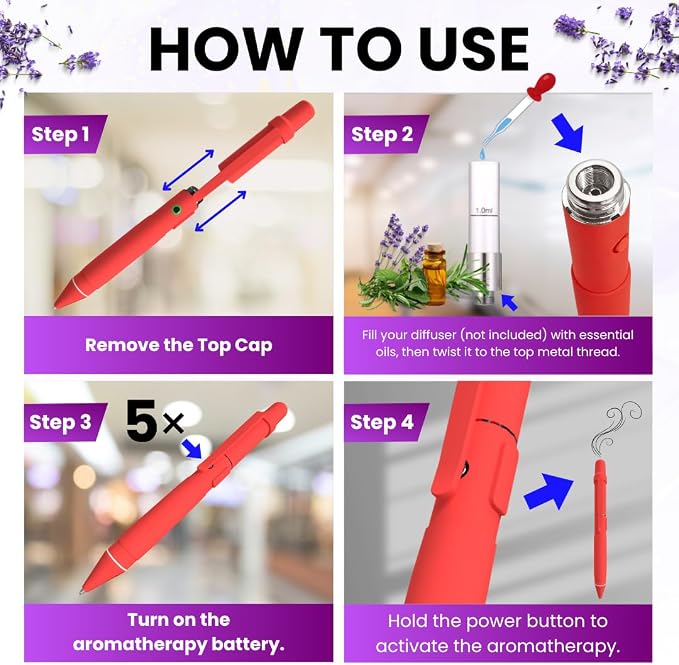 HOW TO USE

Step 1

Remove the Top Cap

Step 2

1.0ml

Fill your diffuser (not included) with essential oils, then twist it to the top metal thread.

Step 3

5×

Turn on the aromatherapy battery.

Step 4

Hold the power button to activate the aromatherapy.