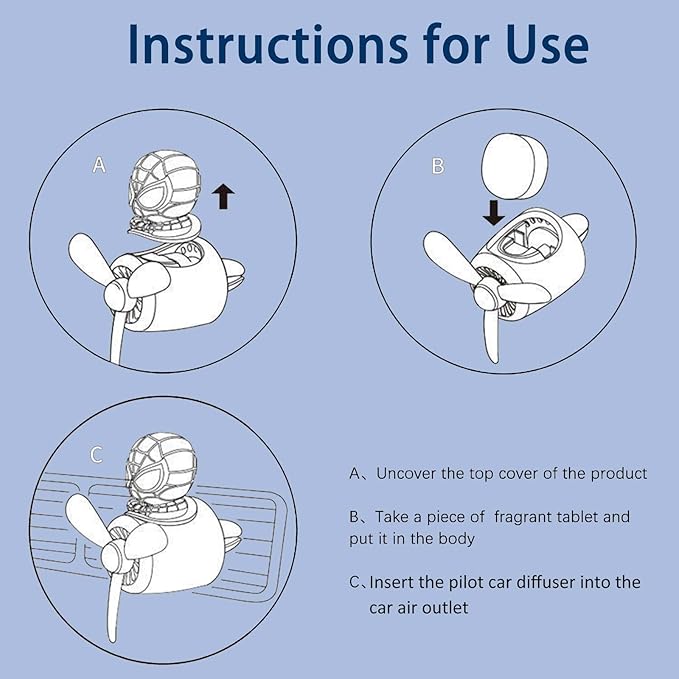 Instructions for Use

A

B

C

A、Uncover the top cover of the product

B、Take a piece of fragrant tablet and put it in the body

C、Insert the pilot car diffuser into the car air outlet