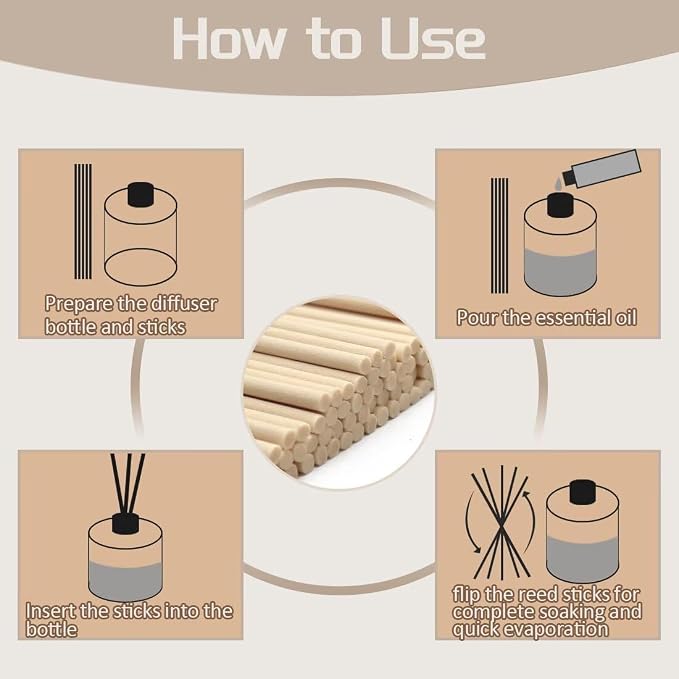 How to Use

Prepare the diffuser bottle and sticks

Pour the essential oil

Insert the sticks into the bottle

flip the reed sticks for complete soaking and quick evaporation