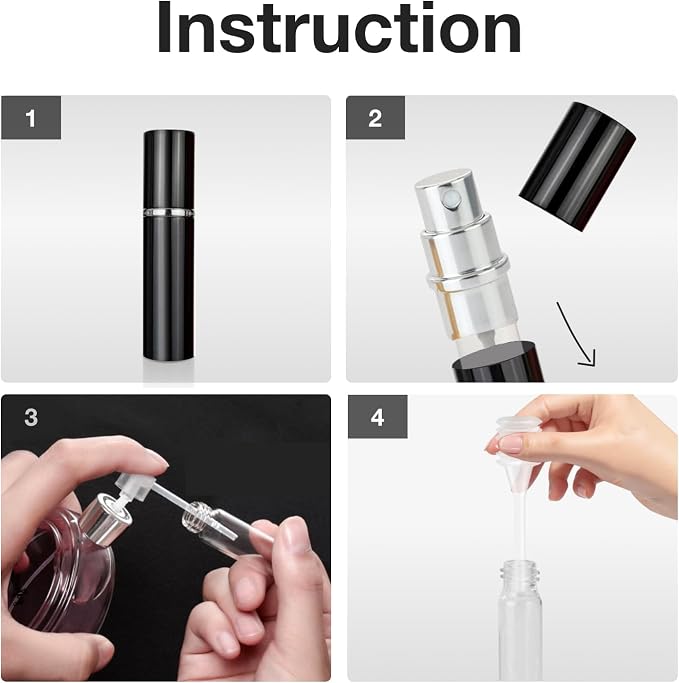 Instruction

1

2

3

4