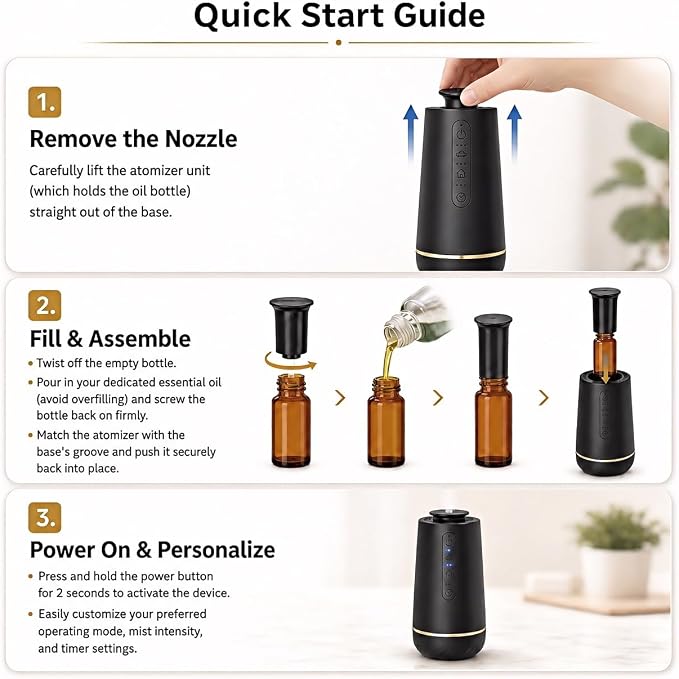 Quick Start Guide

1.

Remove the Nozzle

Carefully lift the atomizer unit (which holds the oil bottle) straight out of the base.

2.

Fill & Assemble

• Twist off the empty bottle.

• Pour in your dedicated essential oil (avoid overfilling) and screw the bottle back on firmly.

• Match the atomizer with the base's groove and push it securely back into place.

3.

Power On & Personalize

• Press and hold the power button for 2 seconds to activate the device.

• Easily customize your preferred operating mode, mist intensity, and timer settings.