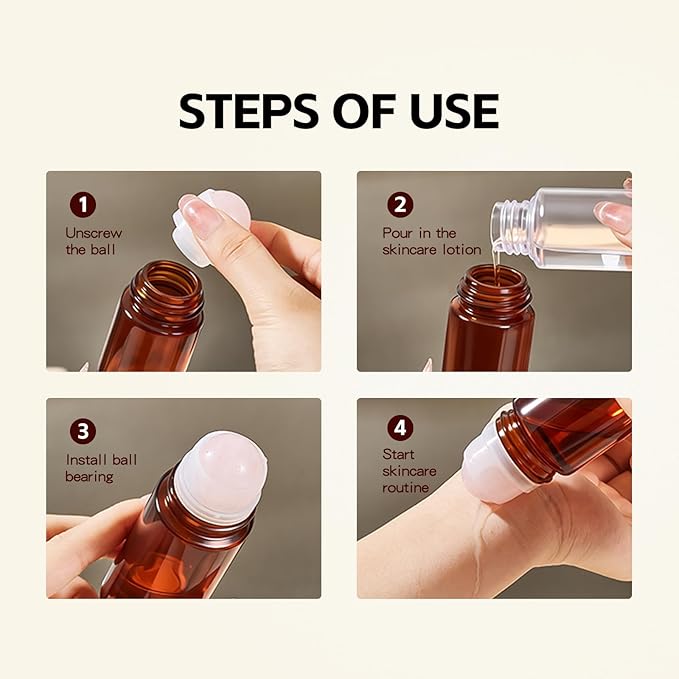 STEPS OF USE

1
Unscrew the ball

2
Pour in the skincare lotion

3
Install ball bearing

4
Start skincare routine