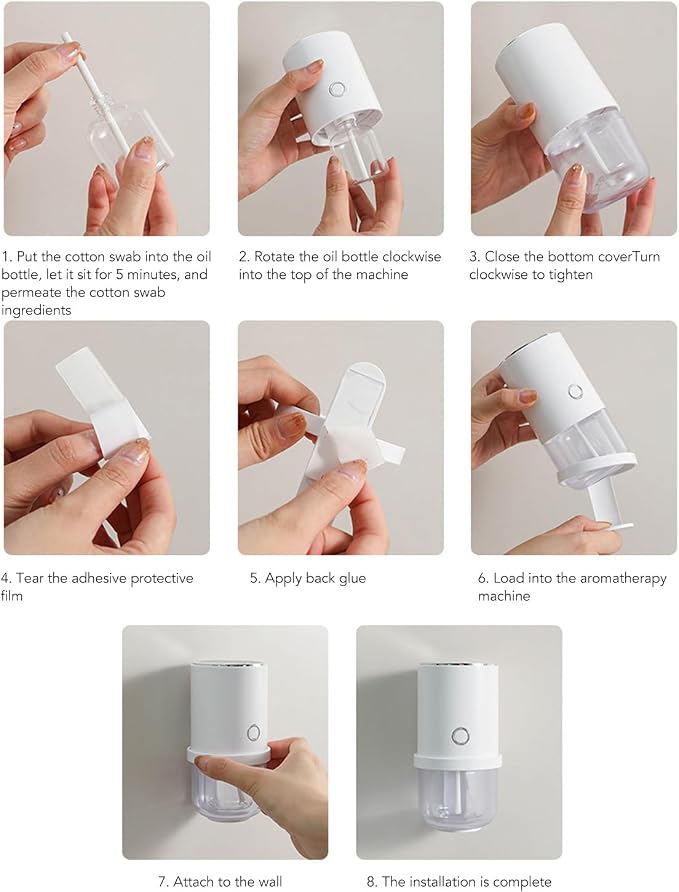 1. Put the cotton swab into the oil bottle, let it sit for 5 minutes, and permeate the cotton swab ingredients

2. Rotate the oil bottle clockwise into the top of the machine

3. Close the bottom coverTurn clockwise to tighten

4. Tear the adhesive protective film

5. Apply back glue

6. Load into the aromatherapy machine

7. Attach to the wall

8. The installation is complete