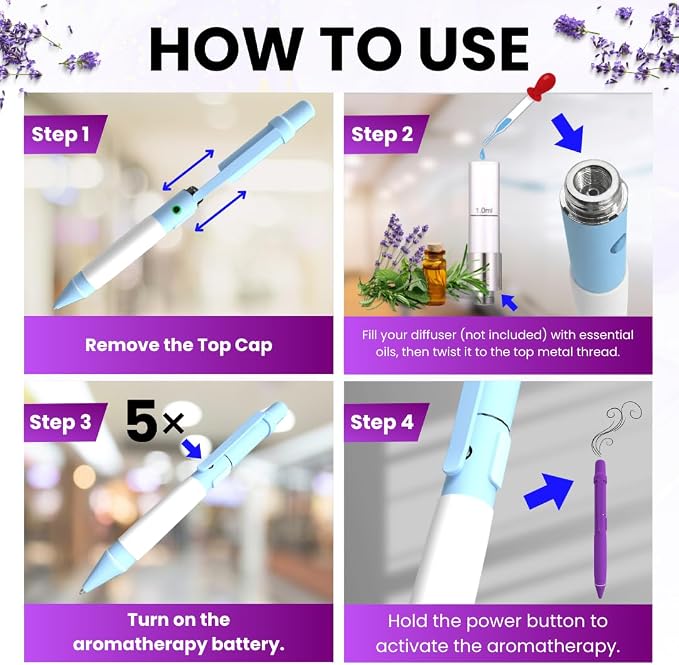 HOW TO USE

Step 1

Remove the Top Cap

Step 2

1.0ml

Fill your diffuser (not included) with essential oils, then twist it to the top metal thread.

Step 3

5×

Turn on the aromatherapy battery.

Step 4

Hold the power button to activate the aromatherapy.