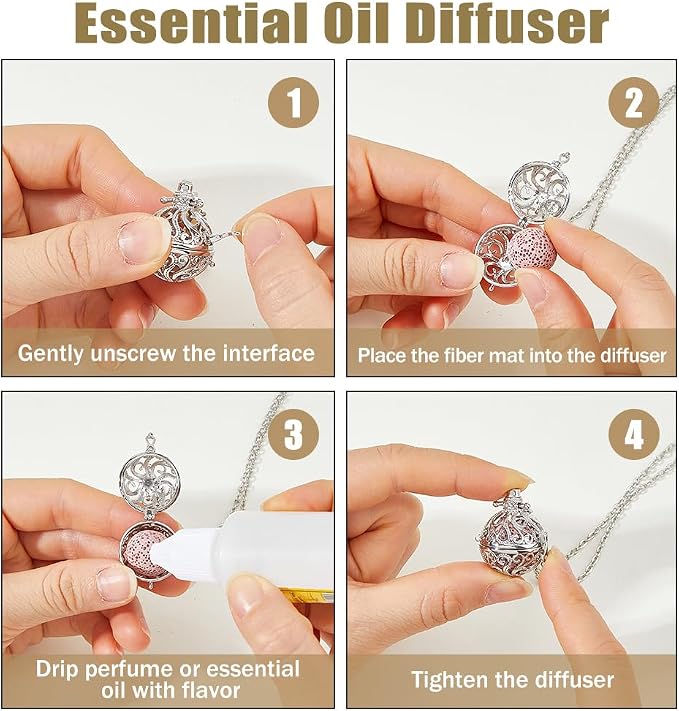 Essential Oil Diffuser

1

Gently unscrew the interface

2

Place the fiber mat into the diffuser

3

Drip perfume or essential oil with flavor

4

Tighten the diffuser