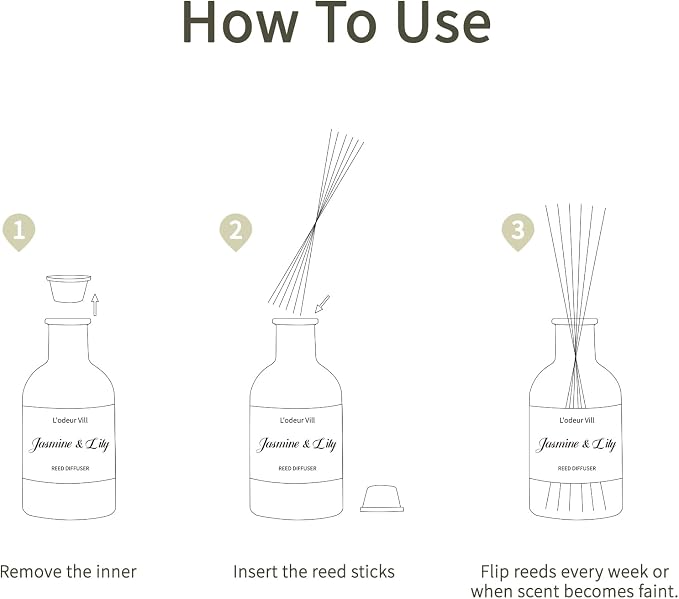 How To Use

1

L'odeur Vill
Jasmine & Lily
REED DIFFUSER

Remove the inner

2

L'odeur Vill
Jasmine & Lily
REED DIFFUSER

Insert the reed sticks

3

L'odeur Vill
Jasmine & Lily
REED DIFFUSER

Flip reeds every week or when scent becomes faint.