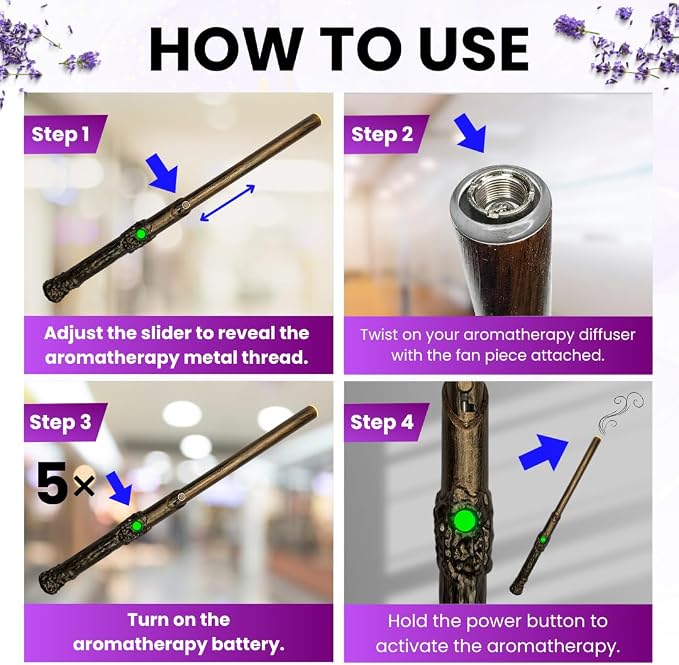 HOW TO USE

Step 1

Adjust the slider to reveal the aromatherapy metal thread.

Step 2

Twist on your aromatherapy diffuser with the fan piece attached.

Step 3

5×

Turn on the aromatherapy battery.

Step 4

Hold the power button to activate the aromatherapy.