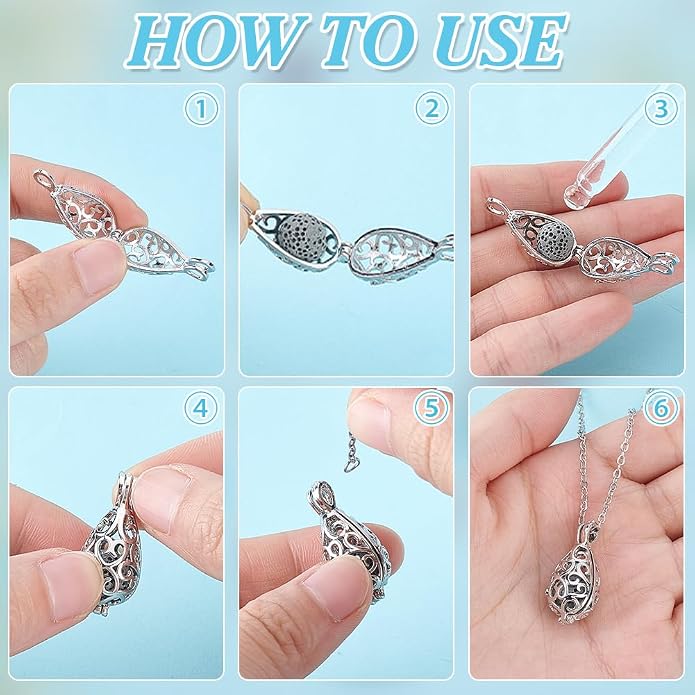 HOW TO USE

1

2

3

4

5

6