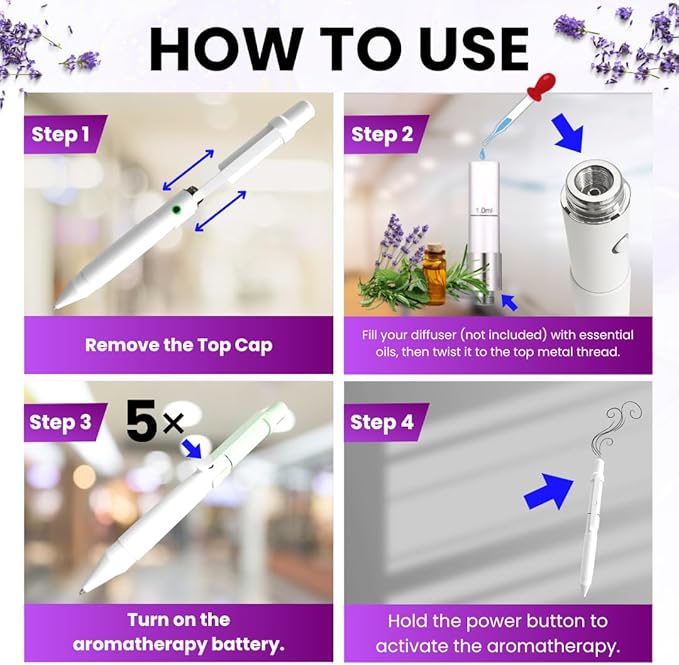 HOW TO USE

Step 1

Remove the Top Cap

Step 2

1.0ml

Fill your diffuser (not included) with essential oils, then twist it to the top metal thread.

Step 3

5×

Turn on the aromatherapy battery.

Step 4

Hold the power button to activate the aromatherapy.