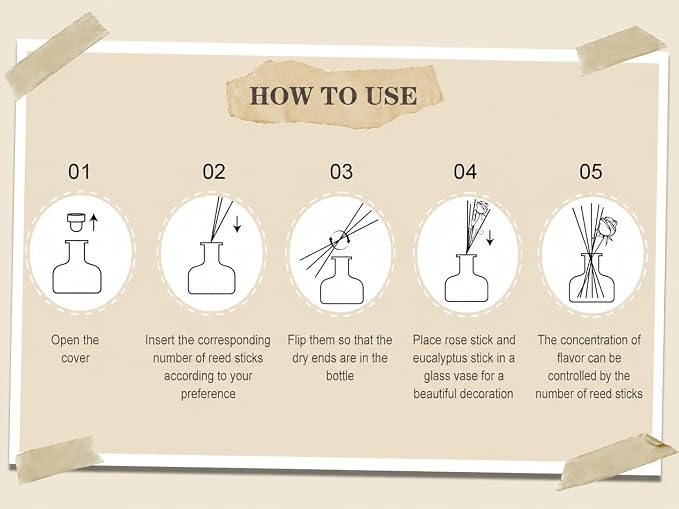 HOW TO USE

01

Open the cover

02

Insert the corresponding number of reed sticks according to your preference

03

Flip them so that the dry ends are in the bottle

04

Place rose stick and eucalyptus stick in a glass vase for a beautiful decoration

05

The concentration of flavor can be controlled by the number of reed sticks