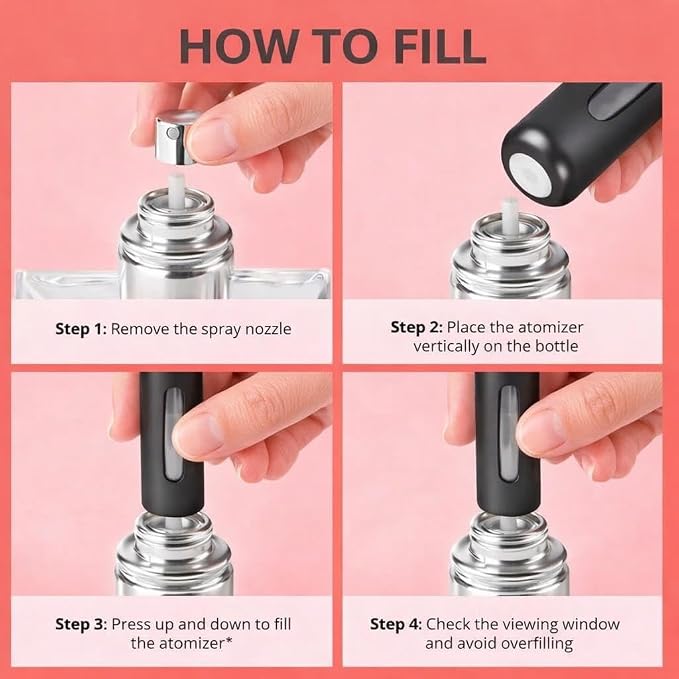 HOW TO FILL

Step 1: Remove the spray nozzle

Step 2: Place the atomizer vertically on the bottle

Step 3: Press up and down to fill the atomizer*

Step 4: Check the viewing window and avoid overfilling