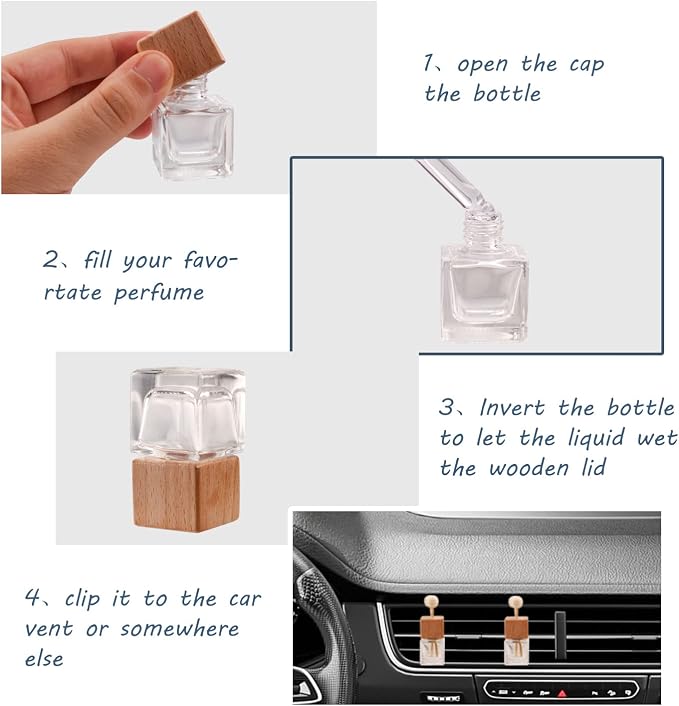 1、open the cap the bottle

2、fill your favortate perfume

3、Invert the bottle to let the liquid wet the wooden lid

4、clip it to the car vent or somewhere else