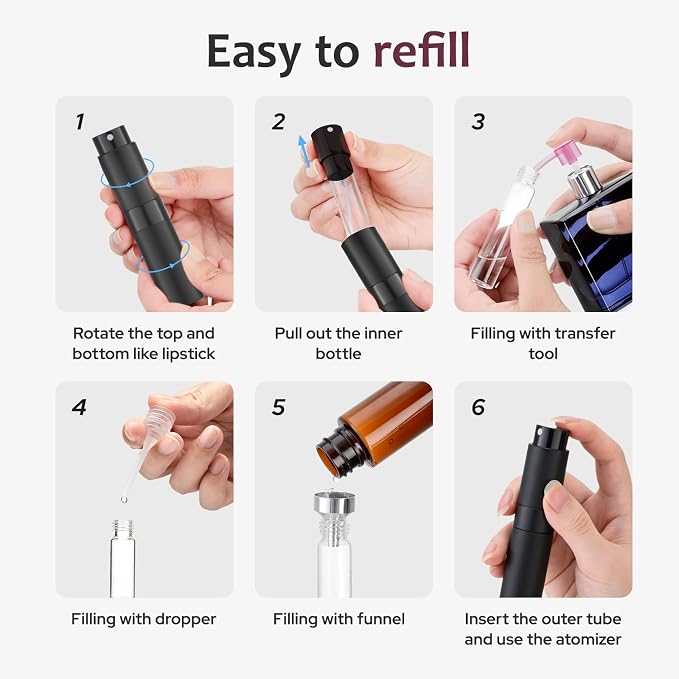 Easy to refill

1

Rotate the top and bottom like lipstick

2

Pull out the inner bottle

3

Filling with transfer tool

4

Filling with dropper

5

Filling with funnel

6

Insert the outer tube and use the atomizer