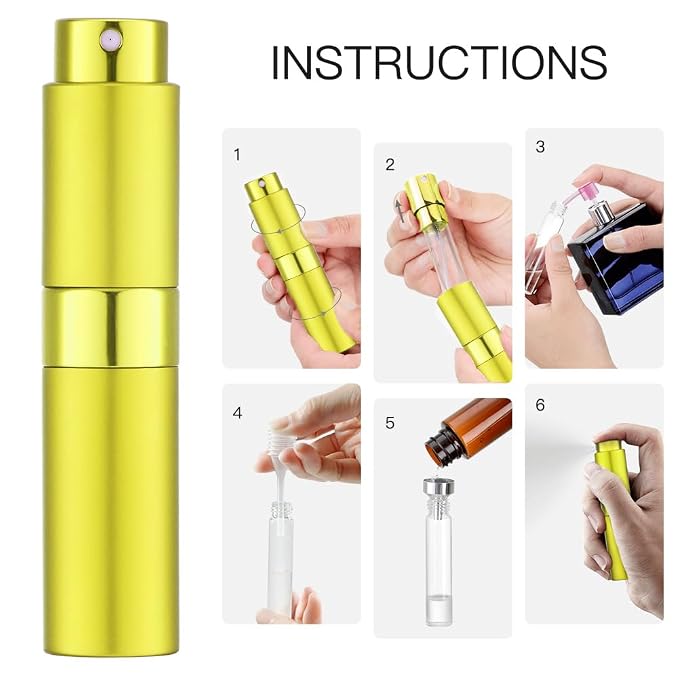 INSTRUCTIONS

1

2

3

4

5

6