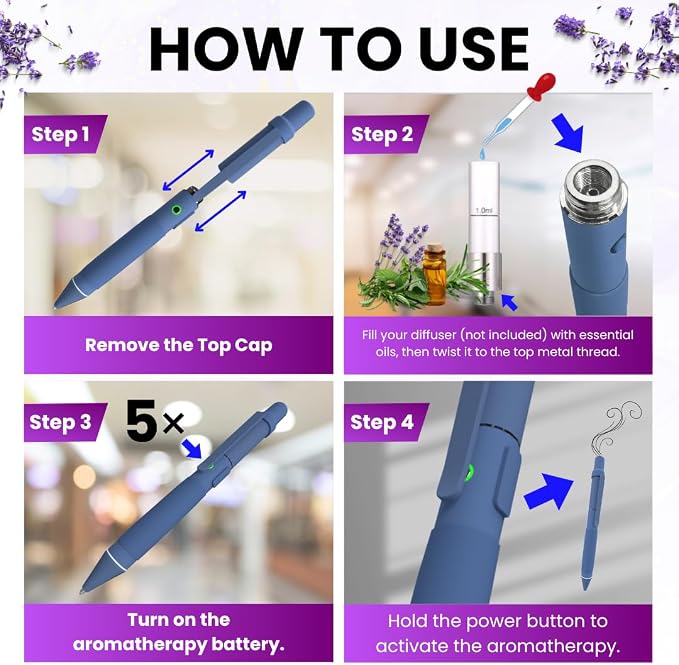 HOW TO USE

Step 1

Remove the Top Cap

Step 2

1.0ml

Fill your diffuser (not included) with essential oils, then twist it to the top metal thread.

Step 3

5×

Turn on the aromatherapy battery.

Step 4

Hold the power button to activate the aromatherapy.