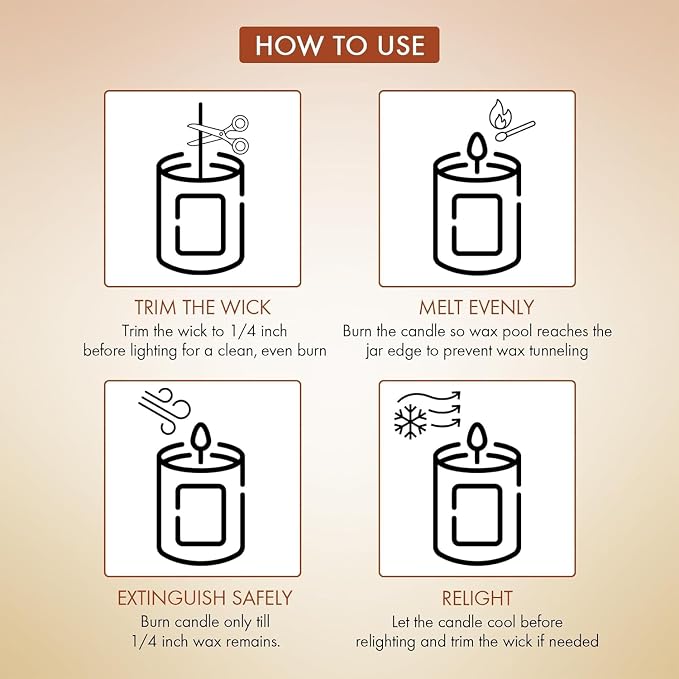 HOW TO USE

TRIM THE WICK
Trim the wick to 1/4 inch before lighting for a clean, even burn

MELT EVENLY
Burn the candle so wax pool reaches the jar edge to prevent wax tunneling

EXTINGUISH SAFELY
Burn candle only till 1/4 inch wax remains.

RELIGHT
Let the candle cool before relighting and trim the wick if needed