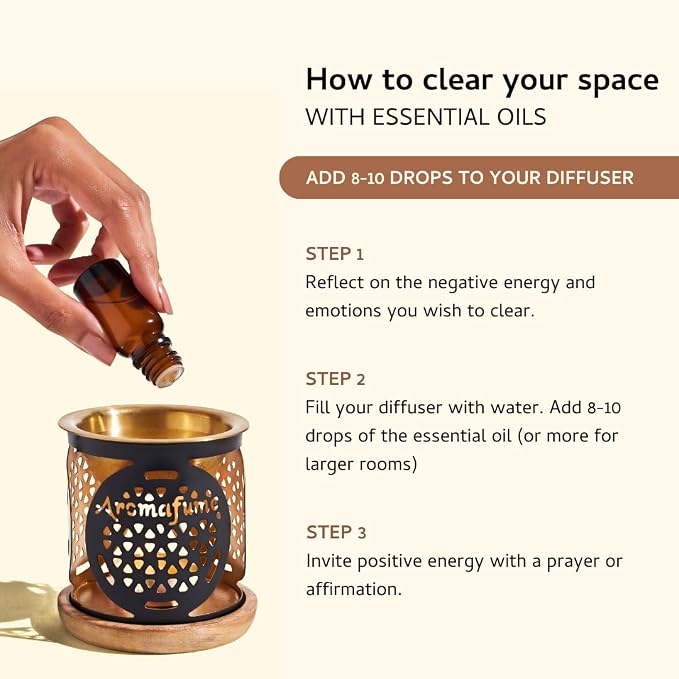 How to clear your space
WITH ESSENTIAL OILS

ADD 8-10 DROPS TO YOUR DIFFUSER

STEP 1
Reflect on the negative energy and emotions you wish to clear.

STEP 2
Fill your diffuser with water. Add 8-10 drops of the essential oil (or more for larger rooms)

STEP 3
Invite positive energy with a prayer or affirmation.

Aromafume