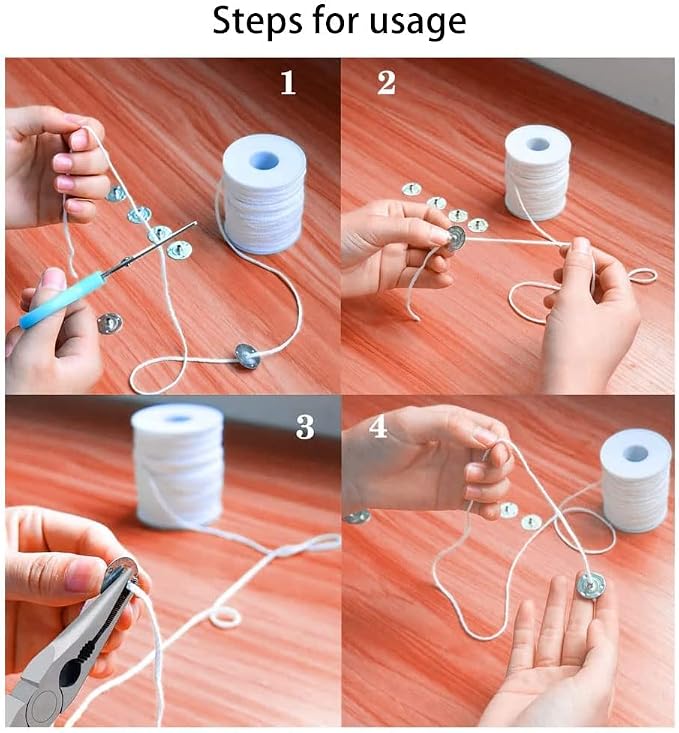 Steps for usage

1

2

3

4