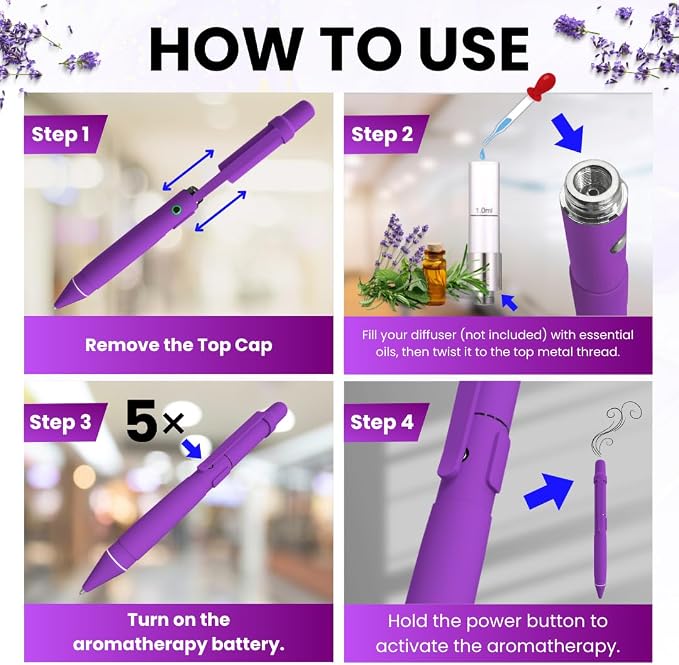 HOW TO USE

Step 1

Remove the Top Cap

Step 2

1.0ml

Fill your diffuser (not included) with essential oils, then twist it to the top metal thread.

Step 3

5×

Turn on the aromatherapy battery.

Step 4

Hold the power button to activate the aromatherapy.